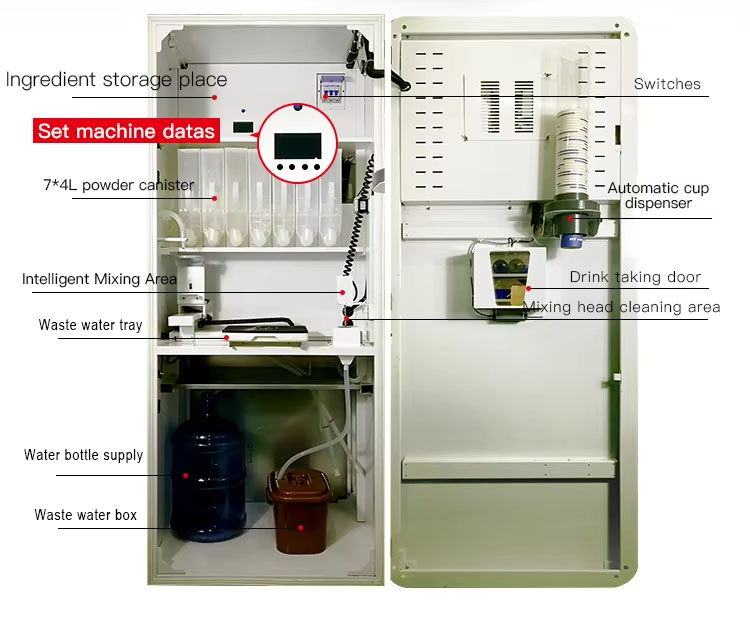 Ingredient storage place

Set machine datas

7*4L powder canister

Intelligent Mixing Area

Waste water tray

Water bottle supply

Waste water box

Switches

Automatic cup dispenser

Drink taking door

Mixing head cleaning area