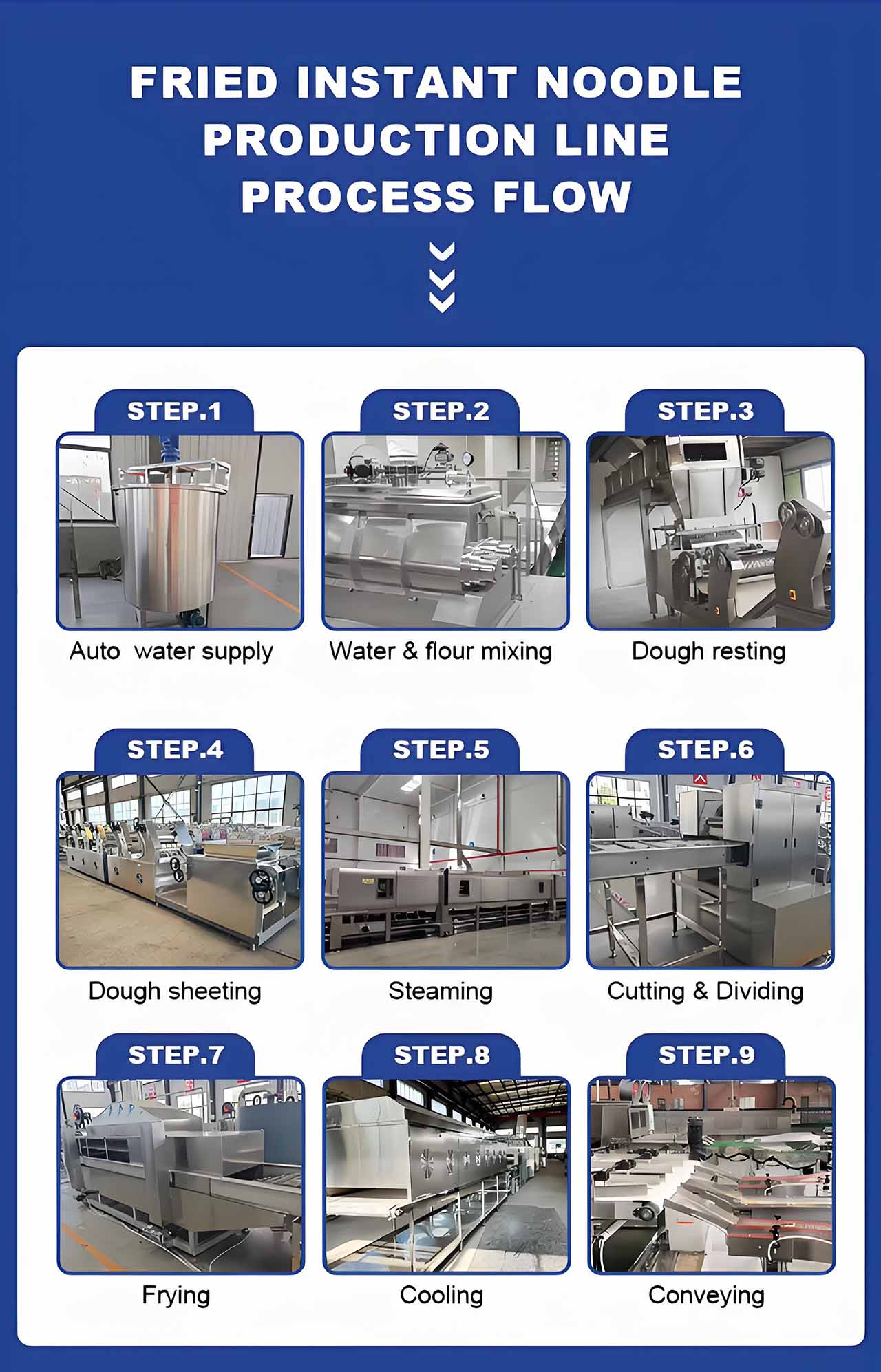 FRIED INSTANT NOODLE PRODUCTION LINE PROCESS FLOW

STEP.1
Auto water supply

STEP.2
Water & flour mixing

STEP.3
Dough resting

STEP.4
Dough sheeting

STEP.5
Steaming

STEP.6
Cutting & Dividing

STEP.7
Frying

STEP.8
Cooling

STEP.9
Conveying